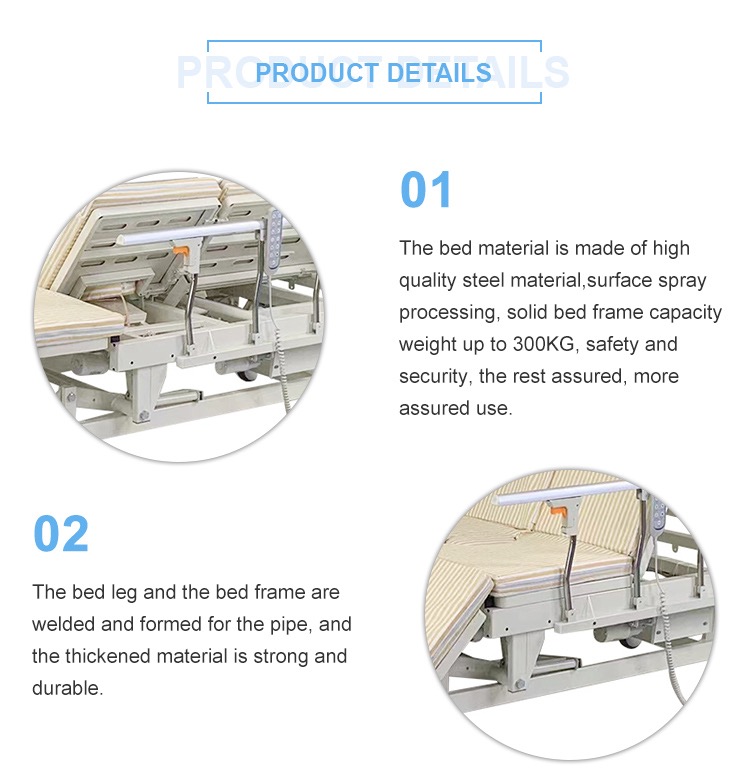 PRODUCT DETAILS

PRODUCT DETAILS

01

The bed material is made of high quality steel material,surface spray processing, solid bed frame capacity weight up to 300KG, safety and security, the rest assured, more assured use.

02

The bed leg and the bed frame are welded and formed for the pipe, and the thickened material is strong and durable.